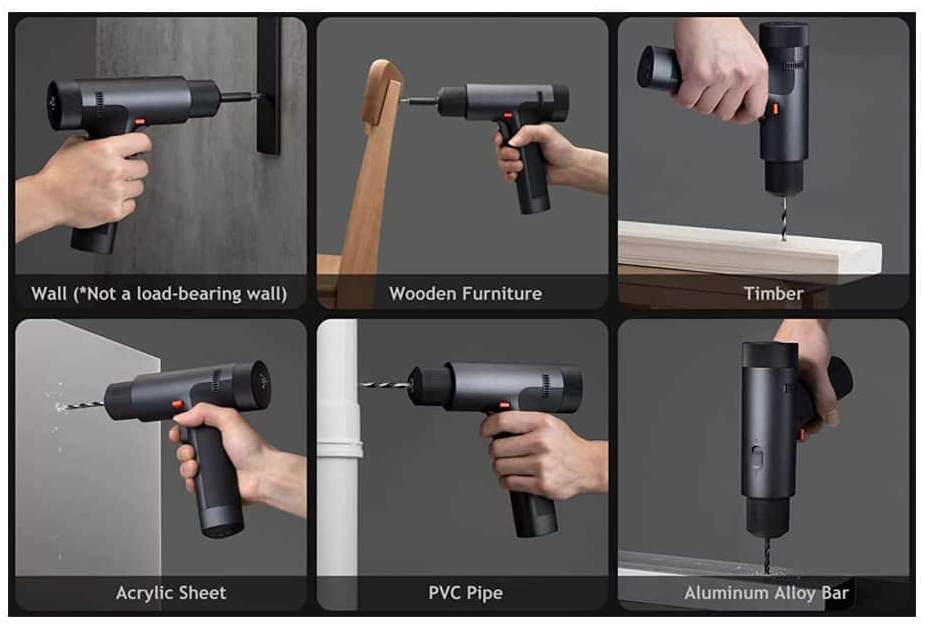 Wall (*Not a load-bearing wall)

Wooden Furniture

Timber

Acrylic Sheet

PVC Pipe

Aluminum Alloy Bar